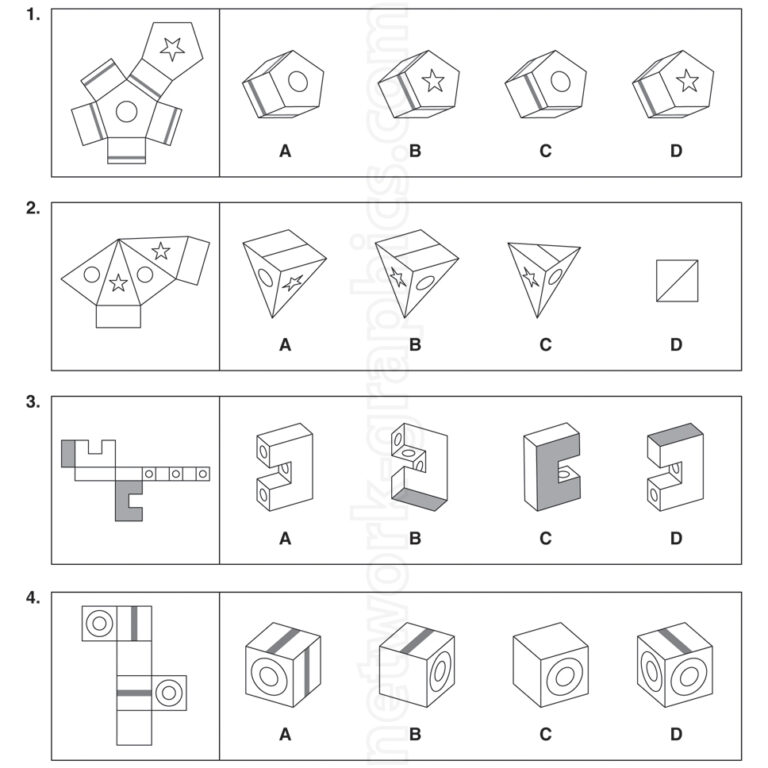 1.

A B C D

2.

A B C D

3.

A B C D

4.

A B C D

networkgraphics.com